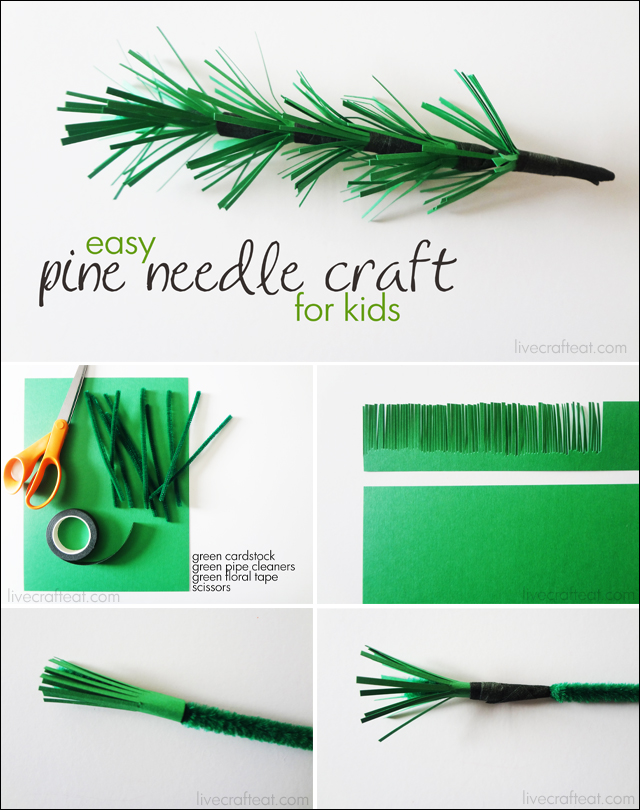 easy
pine needle craft
for kids

livecrafteat.com

green cardstock
green pipe cleaners
green floral tape
scissors

livecrafteat.com

livecrafteat.com

livecrafteat.com

livecrafteat.com